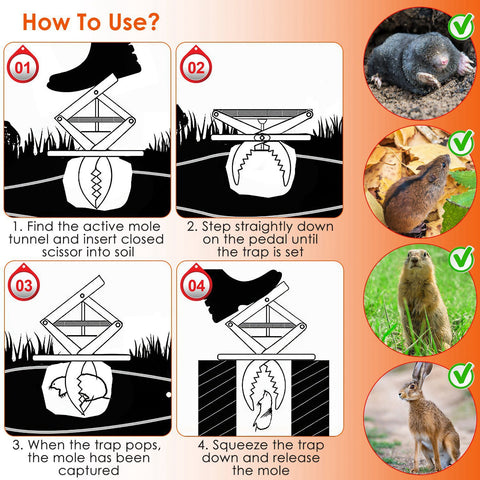 How To Use?

01

1. Find the active mole tunnel and insert closed scissor into soil

02

2. Step straightly down on the pedal until the trap is set

03

3. When the trap pops, the mole has been captured

04

4. Squeeze the trap down and release the mole